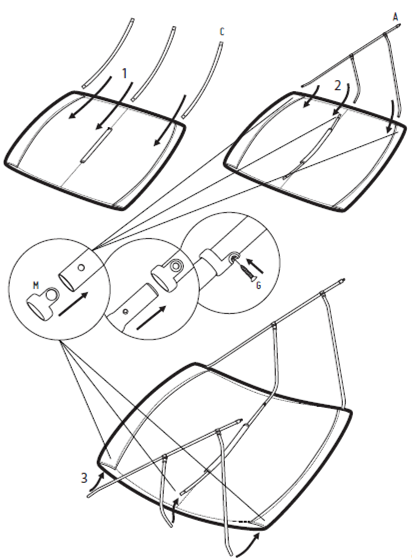 1
C
A
2
M
G
3