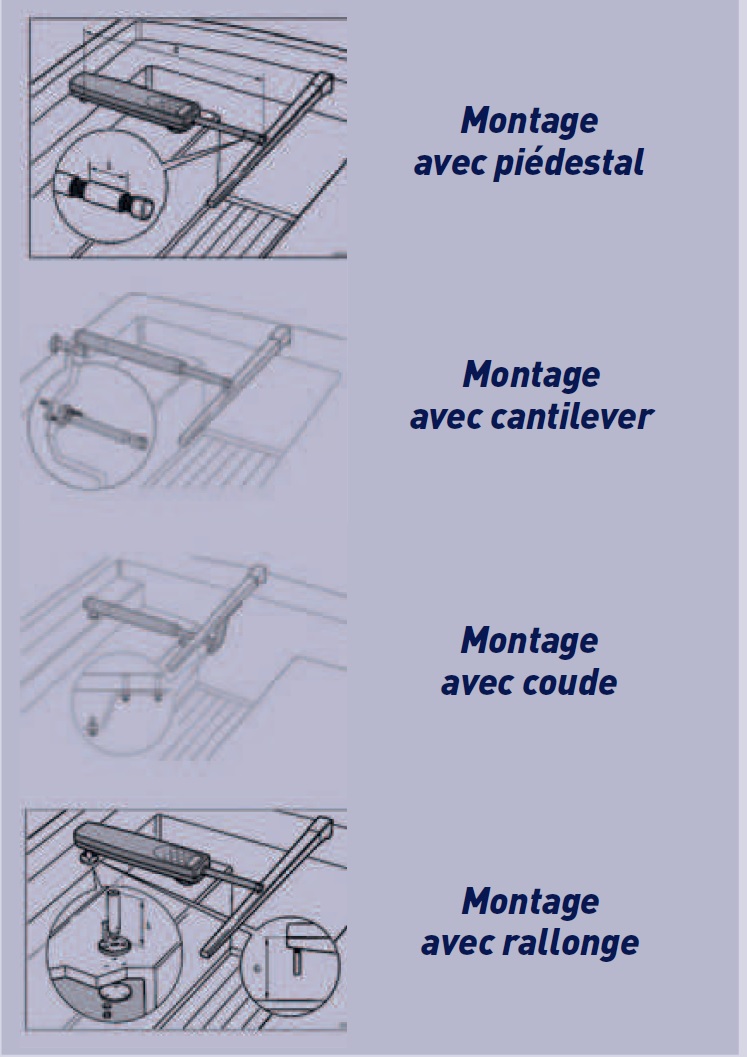 Montage
avec piédestal

Montage
avec cantilever

Montage
avec coude

Montage
avec rallonge