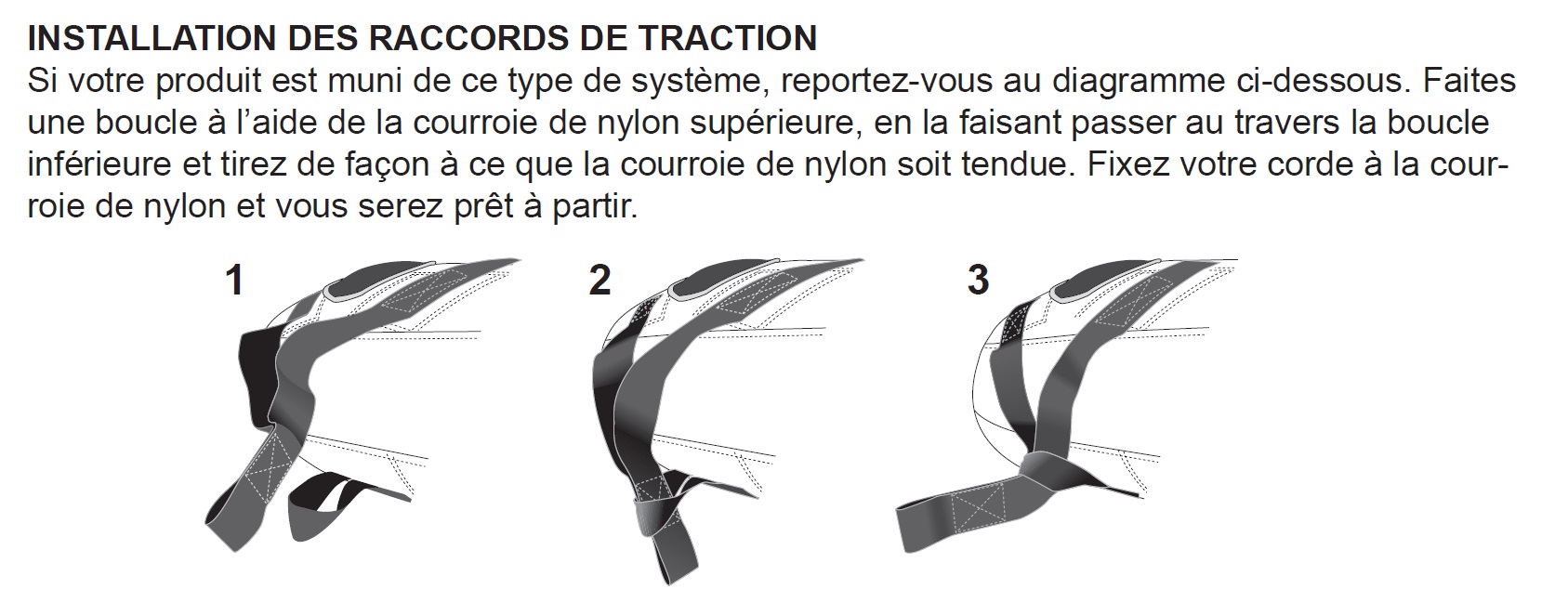 INSTALLATION DES RACCORDS DE TRACTION

Si votre produit est muni de ce type de système, reportez-vous au diagramme ci-dessous. Faites une boucle à l'aide de la courroie de nylon supérieure, en la faisant passer au travers la boucle inférieure et tirez de façon à ce que la courroie de nylon soit tendue. Fixez votre corde à la courroie de nylon et vous serez prêt à partir.

1

2

3